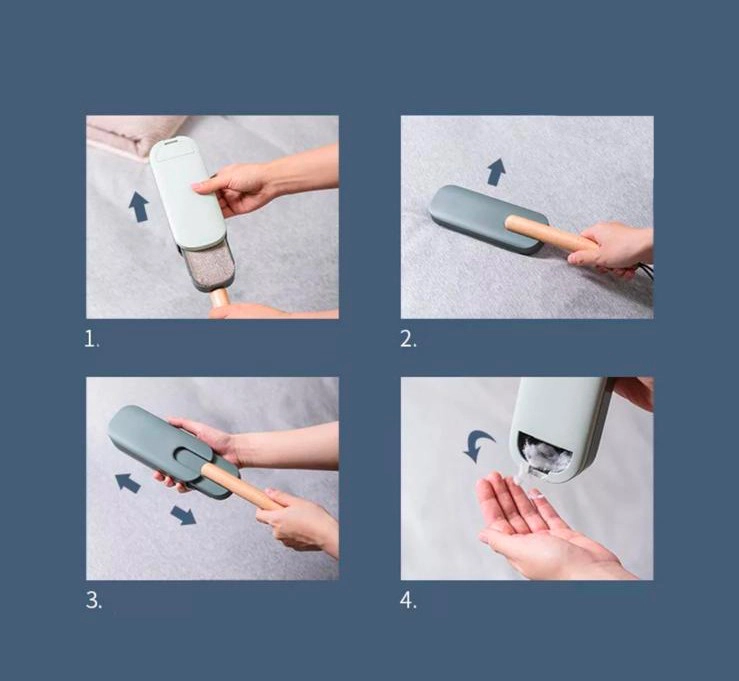 1.

2.

3.

4.