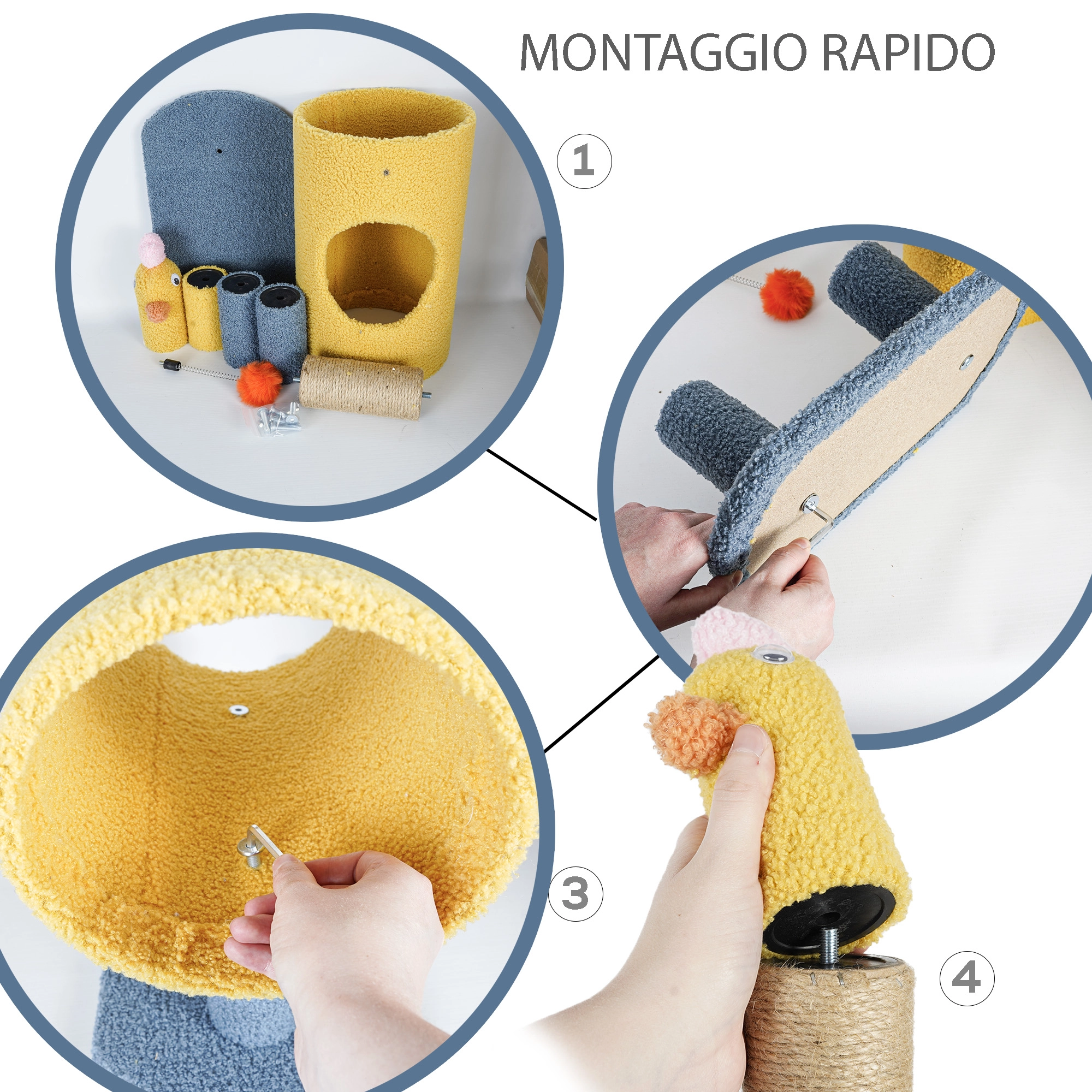 MONTAGGIO RAPIDO

1

3

4