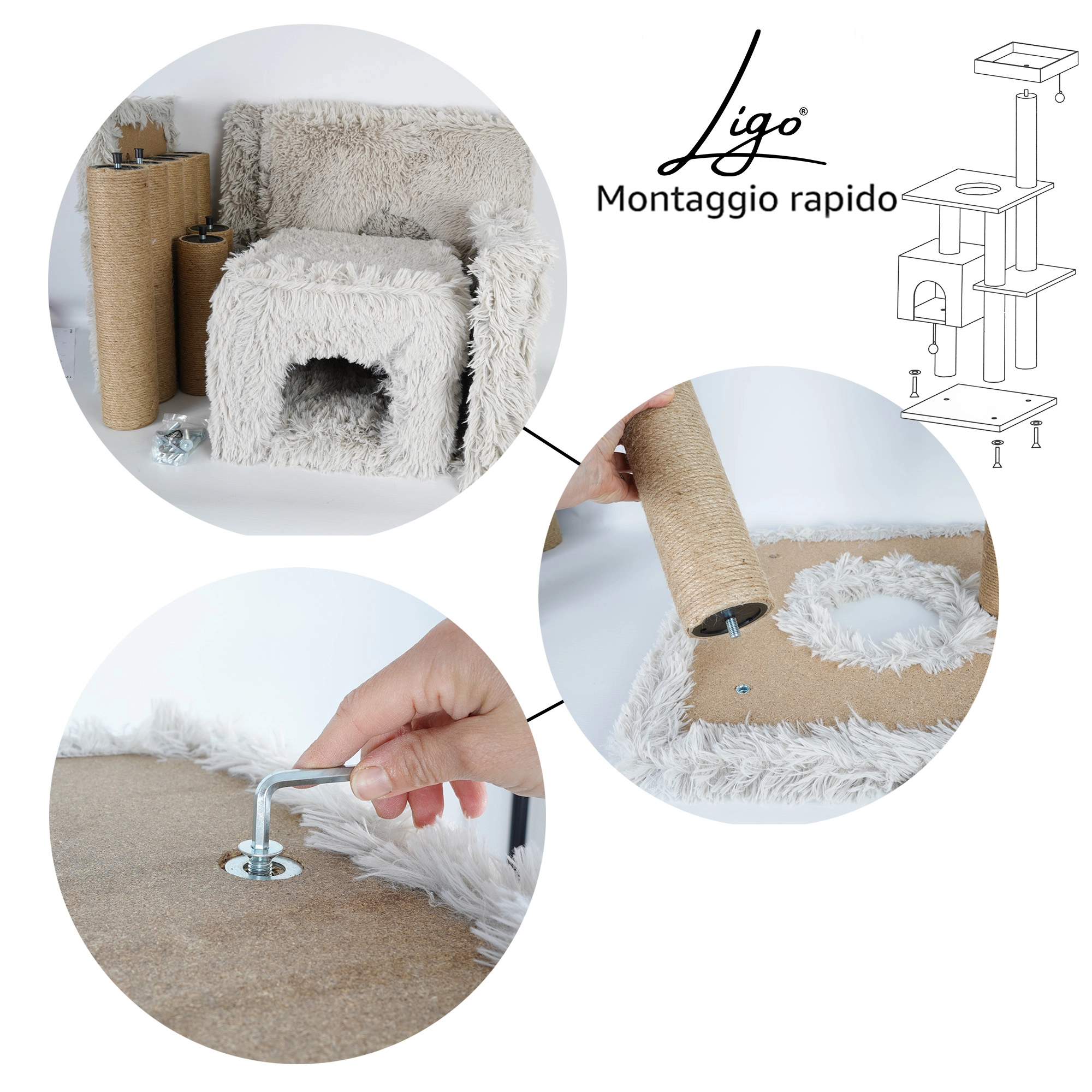 Ligo®
Montaggio rapido