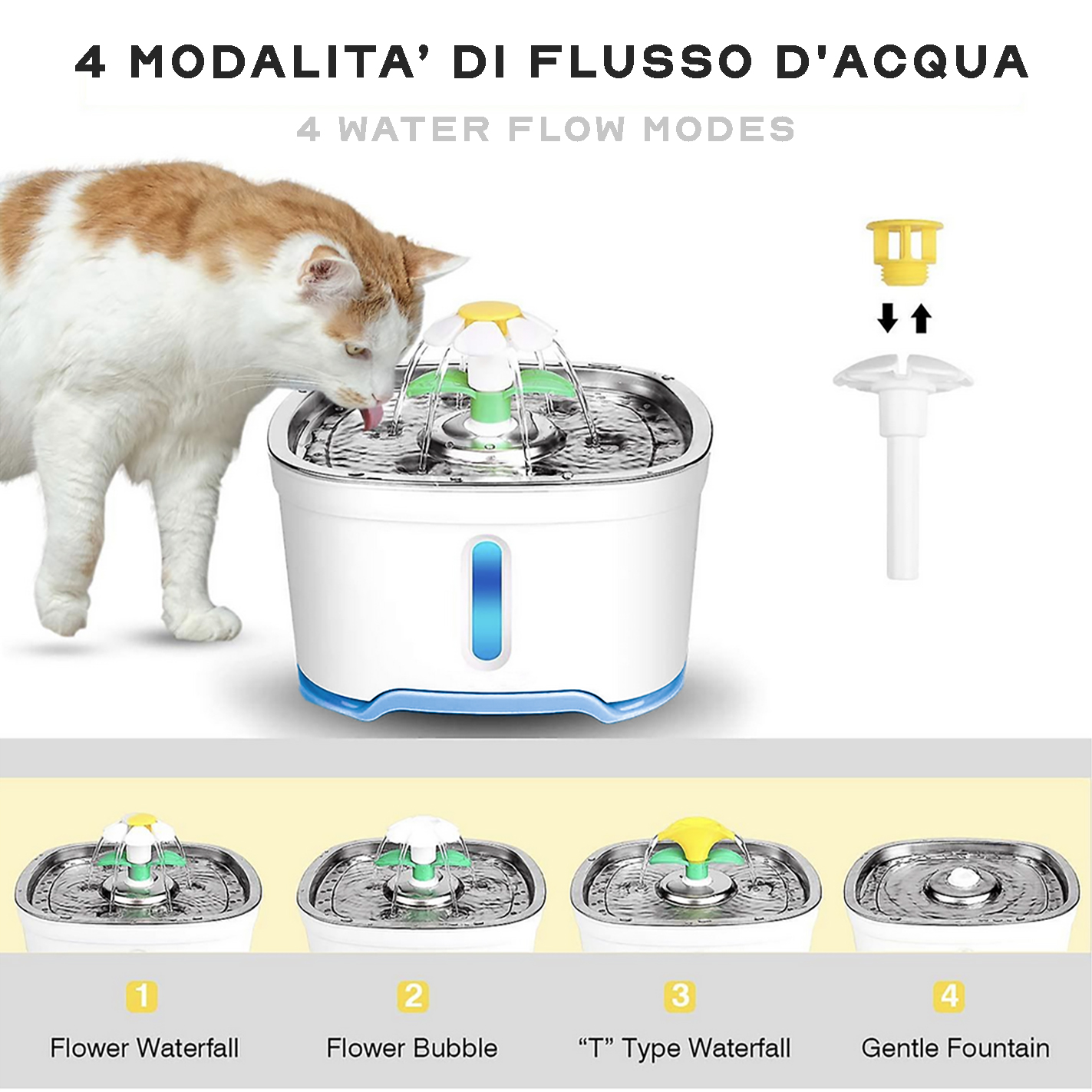 4 MODALITA' DI FLUSSO D'ACQUA

4 WATER FLOW MODES

1
Flower Waterfall

2
Flower Bubble

3
"T" Type Waterfall

4
Gentle Fountain